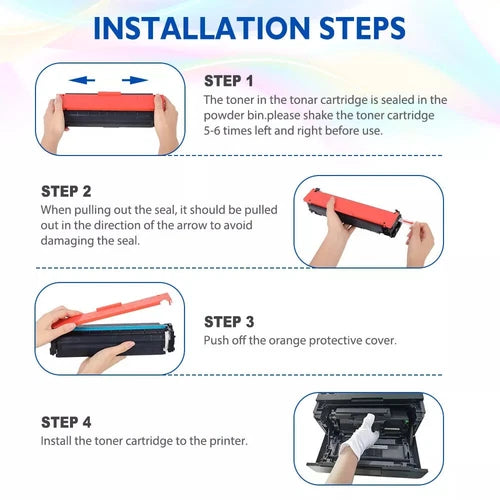 INSTALLATION STEPS

STEP 1
The toner in the tonar cartridge is sealed in the powder bin.please shake the toner cartridge 5-6 times left and right before use.

STEP 2
When pulling out the seal, it should be pulled out in the direction of the arrow to avoid damaging the seal.

STEP 3
Push off the orange protective cover.

STEP 4
Install the toner cartridge to the printer.